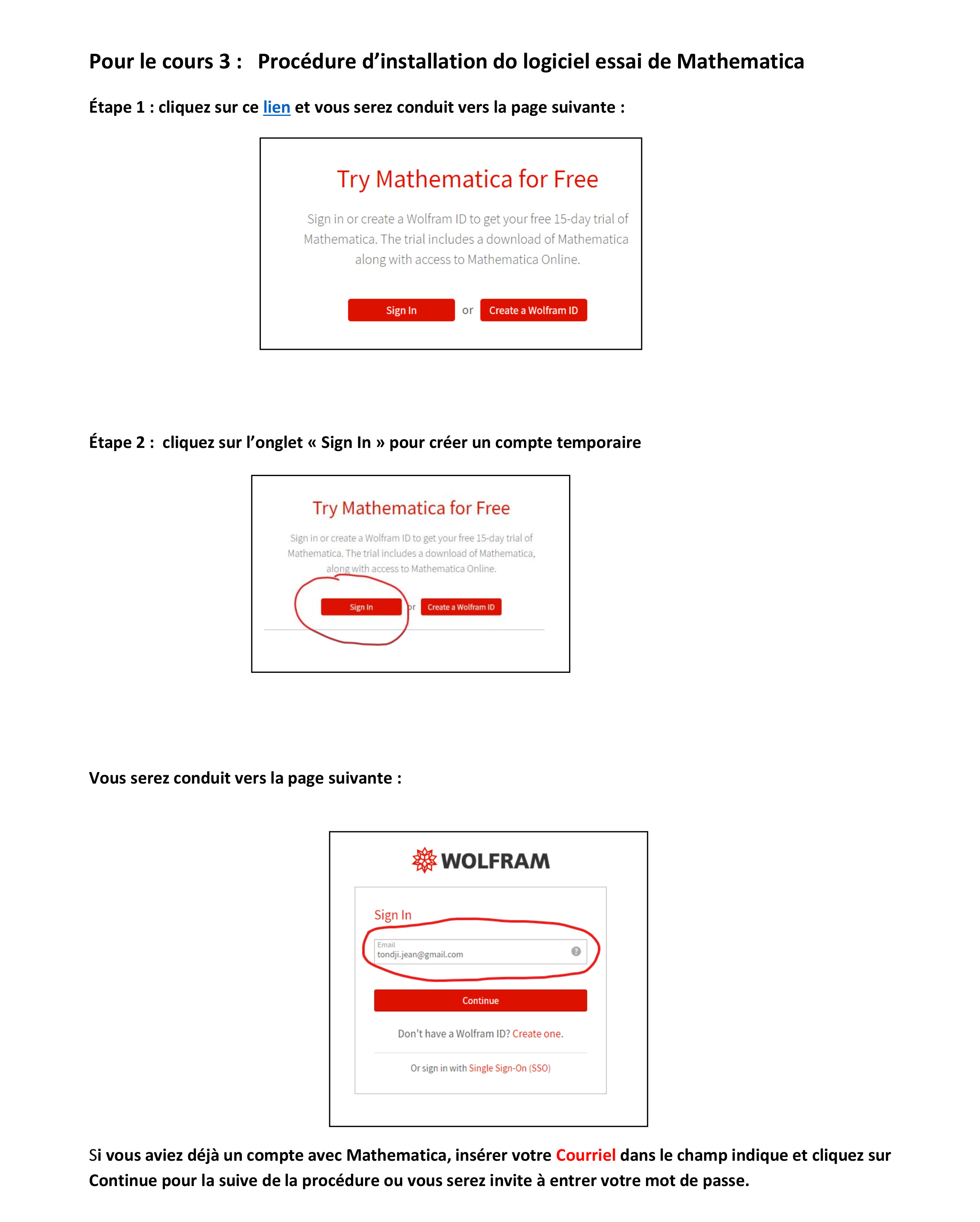 Pour le cours 3 : Procédure d'installation do logiciel essai de Mathematica

Étape 1 : cliquez sur ce lien et vous serez conduit vers la page suivante :

Try Mathematica for Free

Sign in or create a Wolfram ID to get your free 15-day trial of Mathematica. The trial includes a download of Mathematica along with access to Mathematica Online.

Sign In or Create a Wolfram ID

Étape 2 : cliquez sur l'onglet « Sign In » pour créer un compte temporaire

Try Mathematica for Free

Sign in or create a Wolfram ID to get your free 15-day trial of Mathematica. The trial includes a download of Mathematica, along with access to Mathematica Online.

Sign In or Create a Wolfram ID

Vous serez conduit vers la page suivante :

WOLFRAM

Sign In

Email
tondji.jean@gmail.com

Continue

Don't have a Wolfram ID? Create one.

Or sign in with Single Sign-On (SSO)

Si vous aviez déjà un compte avec Mathematica, insérer votre Courriel dans le champ indique et cliquez sur Continue pour la suive de la procédure ou vous serez invite à entrer votre mot de passe.